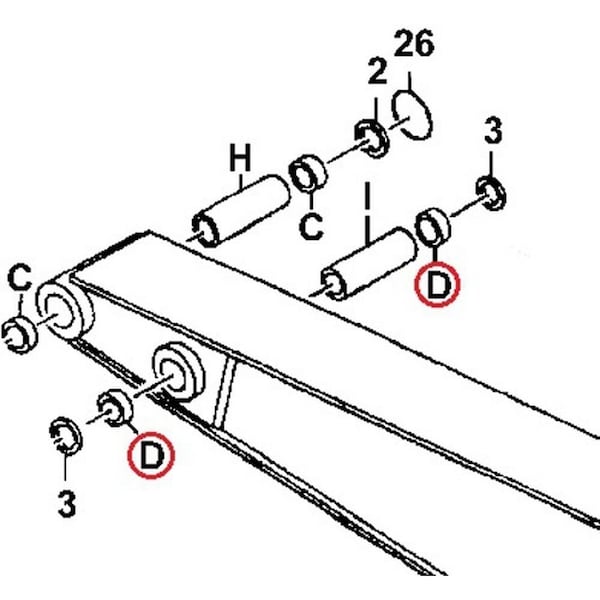 26
2
3
H
C
I
D
C
D
3